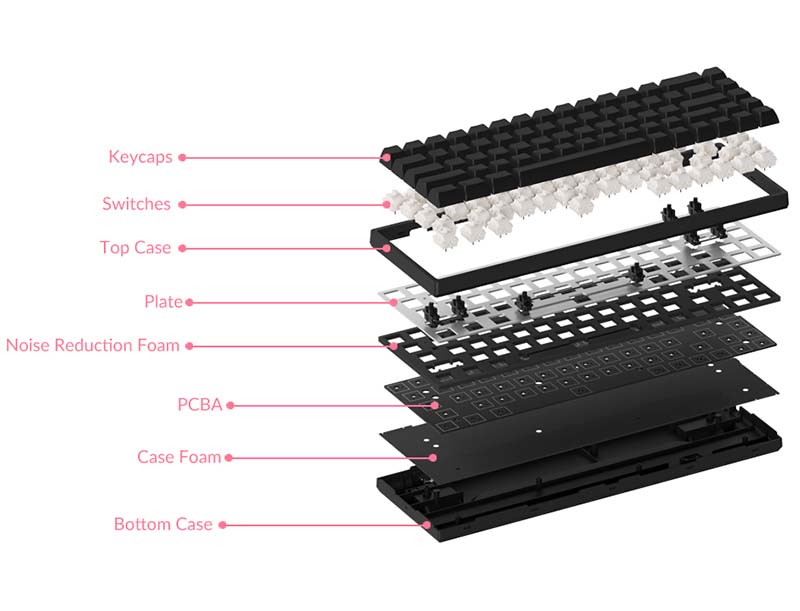 Keycaps
Switches
Top Case
Plate
Noise Reduction Foam
PCBA
Case Foam
Bottom Case