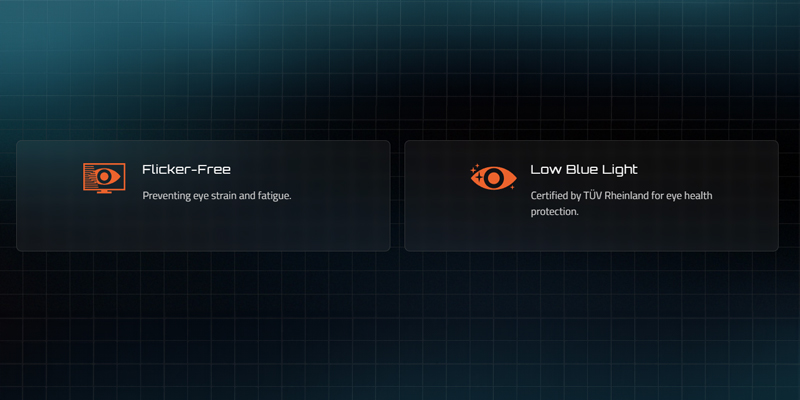 Flicker-Free

Preventing eye strain and fatigue.

Low Blue Light

Certified by TÜV Rheinland for eye health protection.