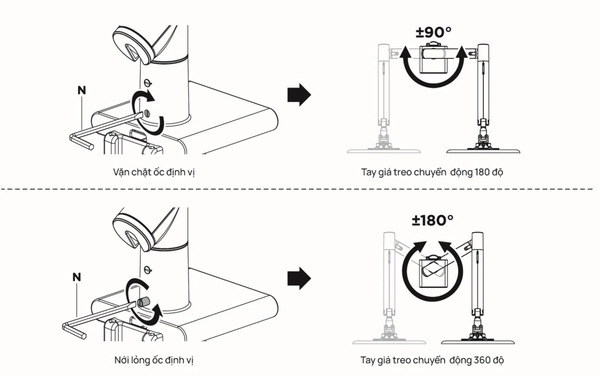 N

Vặn chặt ốc định vị

±90°

Tay giá treo chuyển động 180 độ

N

Nới lỏng ốc định vị

±180°

Tay giá treo chuyển động 360 độ