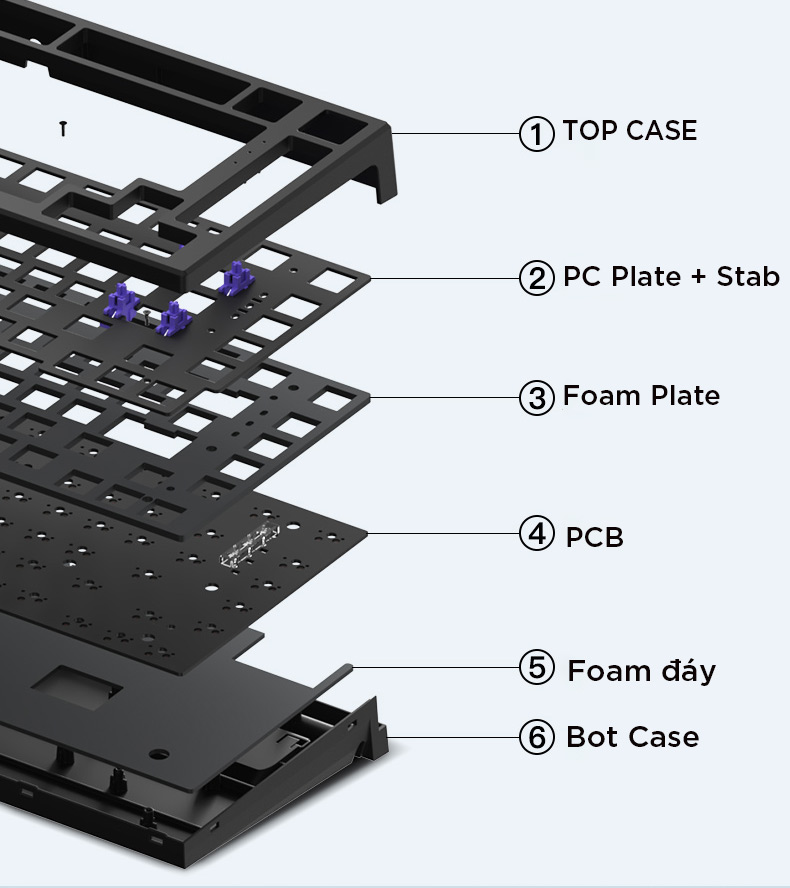 ① TOP CASE

② PC Plate + Stab

③ Foam Plate

④ PCB

⑤ Foam đáy

⑥ Bot Case