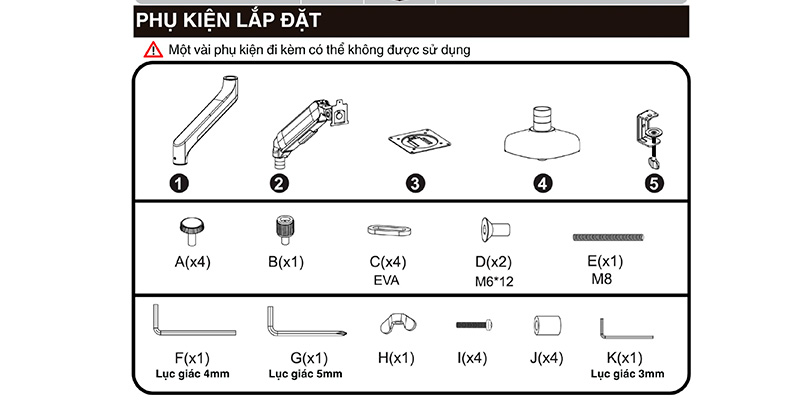 PHỤ KIỆN LẮP ĐẶT

Một vài phụ kiện đi kèm có thể không được sử dụng

1 2 3 4 5

A(x4)

B(x1)

C(x4)
EVA

D(x2)
M6*12

E(x1)
M8

F(x1)
Lục giác 4mm

G(x1)
Lục giác 5mm

H(x1)

I(x4)

J(x4)

K(x1)
Lục giác 3mm