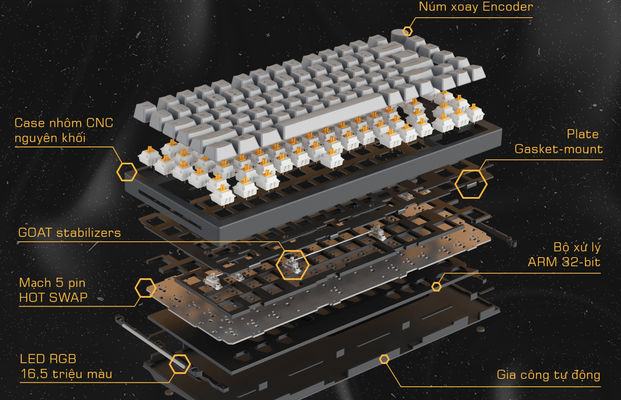 Núm xoay Encoder

Case nhôm CNC
nguyên khối

Plate
Gasket-mount

GOAT stabilizers

Bộ xử lý
ARM 32-bit

Mạch 5 pin
HOT SWAP

LED RGB
16,5 triệu màu

Gia công tự động