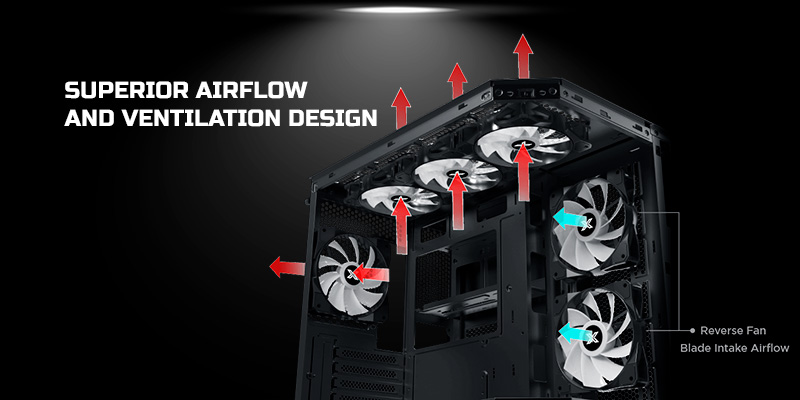 SUPERIOR AIRFLOW AND VENTILATION DESIGN

Reverse Fan Blade Intake Airflow