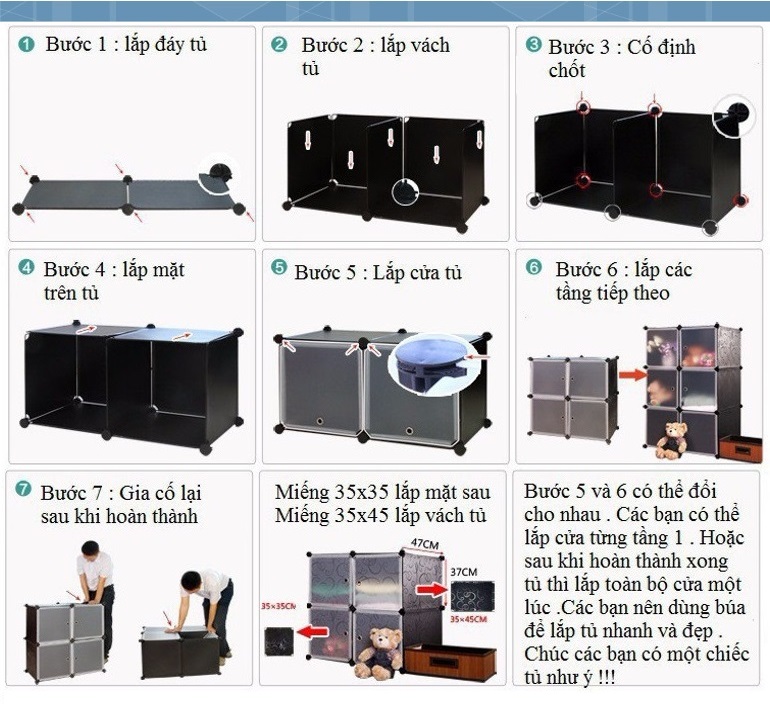 1 Bước 1 : lắp đáy tủ

2 Bước 2 : lắp vách tủ

3 Bước 3 : Cố định chốt

4 Bước 4 : lắp mặt trên tủ

5 Bước 5 : Lắp cửa tủ

6 Bước 6 : lắp các tầng tiếp theo

7 Bước 7 : Gia cố lại sau khi hoàn thành

Miếng 35x35 lắp mặt sau
Miếng 35x45 lắp vách tủ

47CM

37CM

35×35CM

35×45CM

Bước 5 và 6 có thể đổi cho nhau . Các bạn có thể lắp cửa từng tầng 1 . Hoặc sau khi hoàn thành xong tủ thì lắp toàn bộ cửa một lúc .Các bạn nên dùng búa để lắp tủ nhanh và đẹp . Chúc các bạn có một chiếc tủ như ý !!!