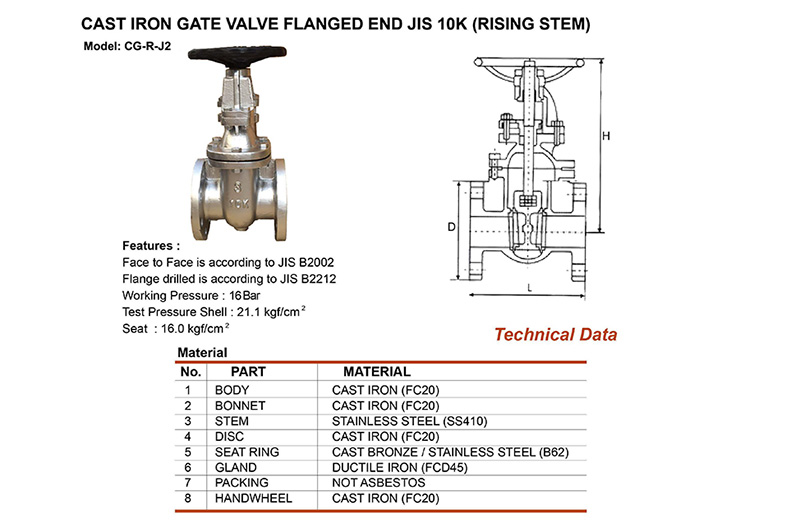 CAST IRON GATE VALVE FLANGED END JIS 10K (RISING STEM)

Model: CG-R-J2

8
10K

H

D

L

Features :
Face to Face is according to JIS B2002
Flange drilled is according to JIS B2212
Working Pressure : 16Bar
Test Pressure Shell : 21.1 kgf/cm$^2$
Seat : 16.0 kgf/cm$^2$

Technical Data

Material

| No. | PART | MATERIAL |
|---|---|---|
| 1 | BODY | CAST IRON (FC20) |
| 2 | BONNET | CAST IRON (FC20) |
| 3 | STEM | STAINLESS STEEL (SS410) |
| 4 | DISC | CAST IRON (FC20) |
| 5 | SEAT RING | CAST BRONZE / STAINLESS STEEL (B62) |
| 6 | GLAND | DUCTILE IRON (FCD45) |
| 7 | PACKING | NOT ASBESTOS |
| 8 | HANDWHEEL | CAST IRON (FC20) |