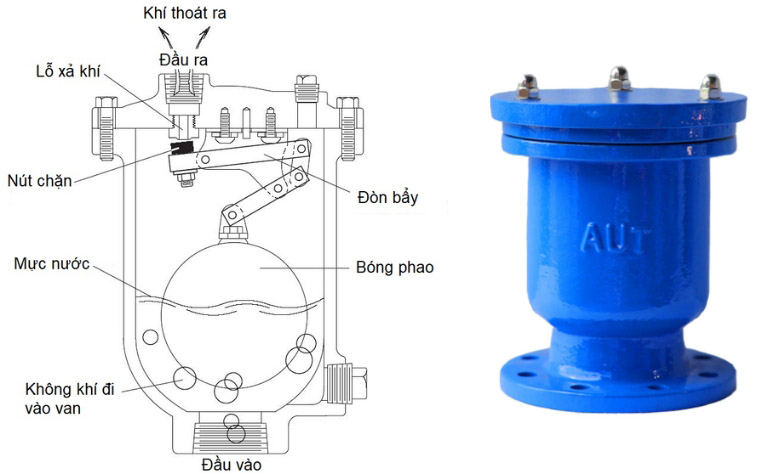 Khí thoát ra
Đầu ra
Lỗ xả khí
Nút chặn
Đòn bẩy
Mực nước
Bóng phao
Không khí đi vào van
Đầu vào
AUT