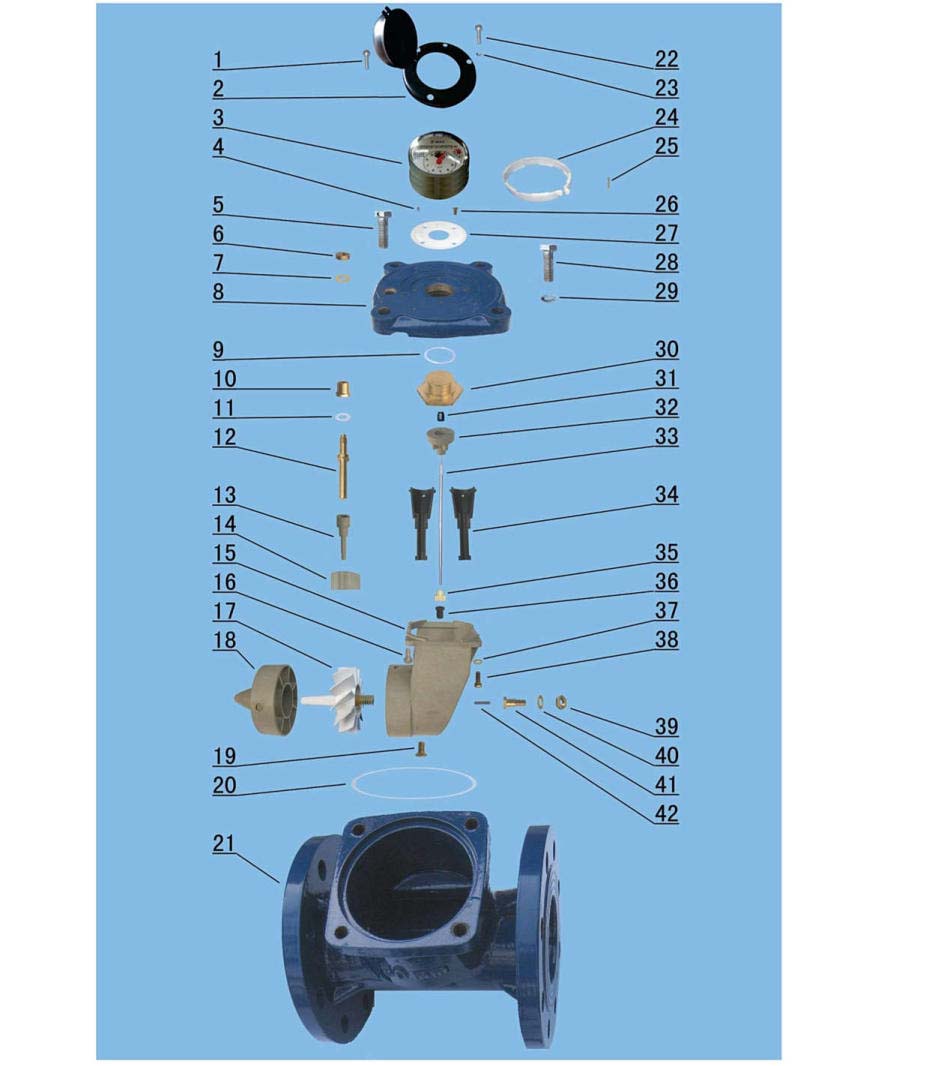 1
2
3
4
5
6
7
8
9
10
11
12
13
14
15
16
17
18
19
20
21
22
23
24
25
26
27
28
29
30
31
32
33
34
35
36
37
38
39
40
41
42