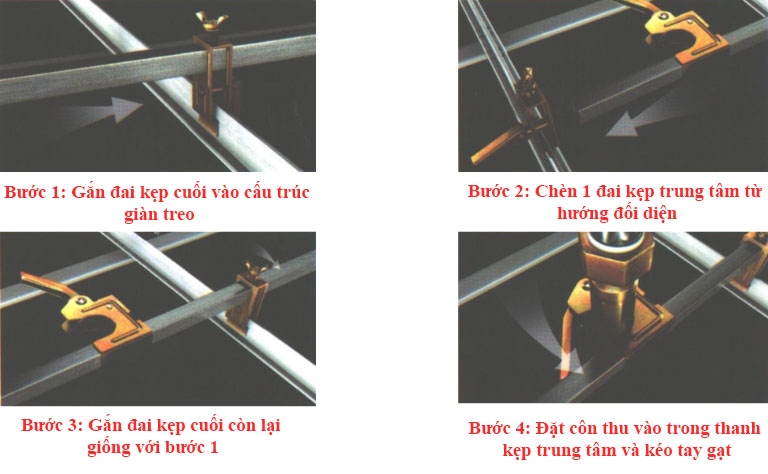 Bước 1: Gắn đai kẹp cuối vào cấu trúc giàn treo

Bước 2: Chèn 1 đai kẹp trung tâm từ hướng đối diện

Bước 3: Gắn đai kẹp cuối còn lại giống với bước 1

Bước 4: Đặt côn thu vào trong thanh kẹp trung tâm và kéo tay gạt