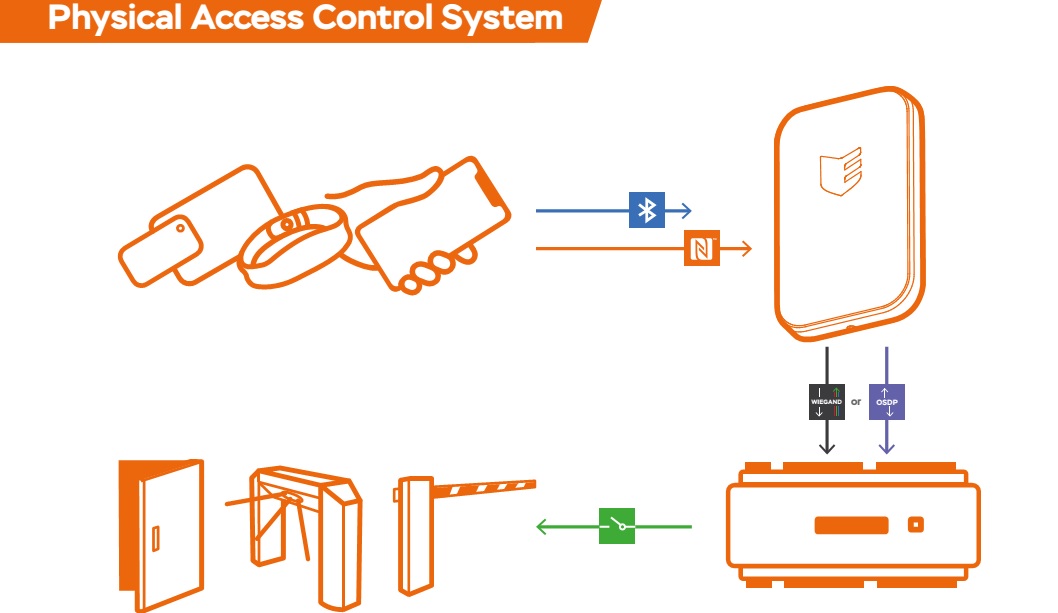 Physical Access Control System

WIEGAND or OSDP