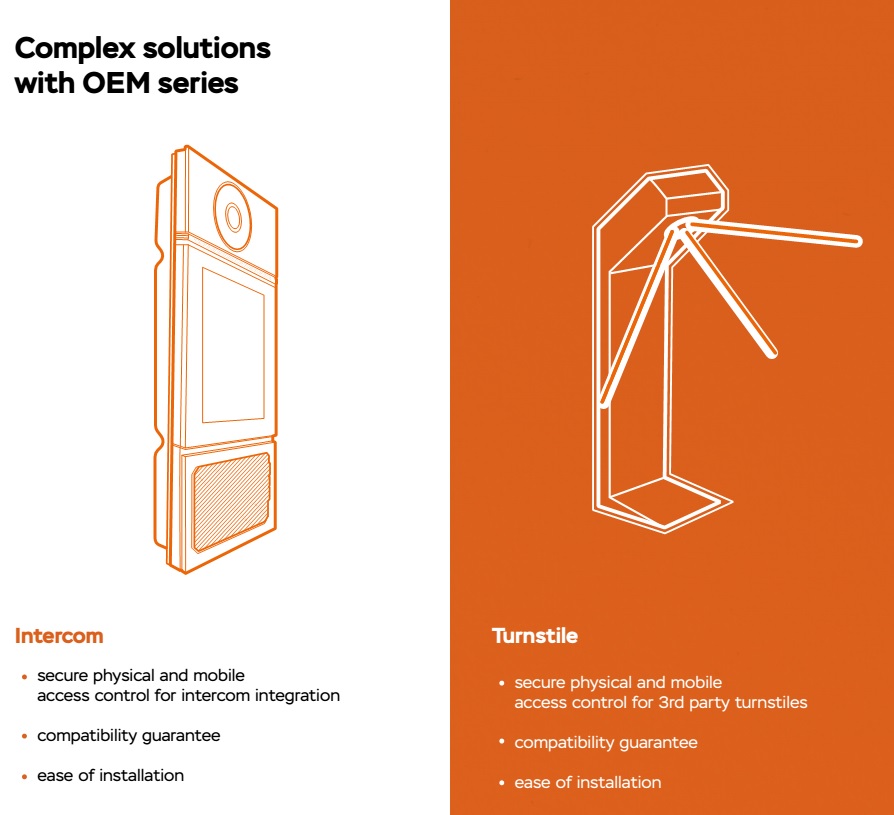 Complex solutions with OEM series

Intercom

• secure physical and mobile access control for intercom integration

• compatibility guarantee

• ease of installation

Turnstile

• secure physical and mobile access control for 3rd party turnstiles

• compatibility guarantee

• ease of installation