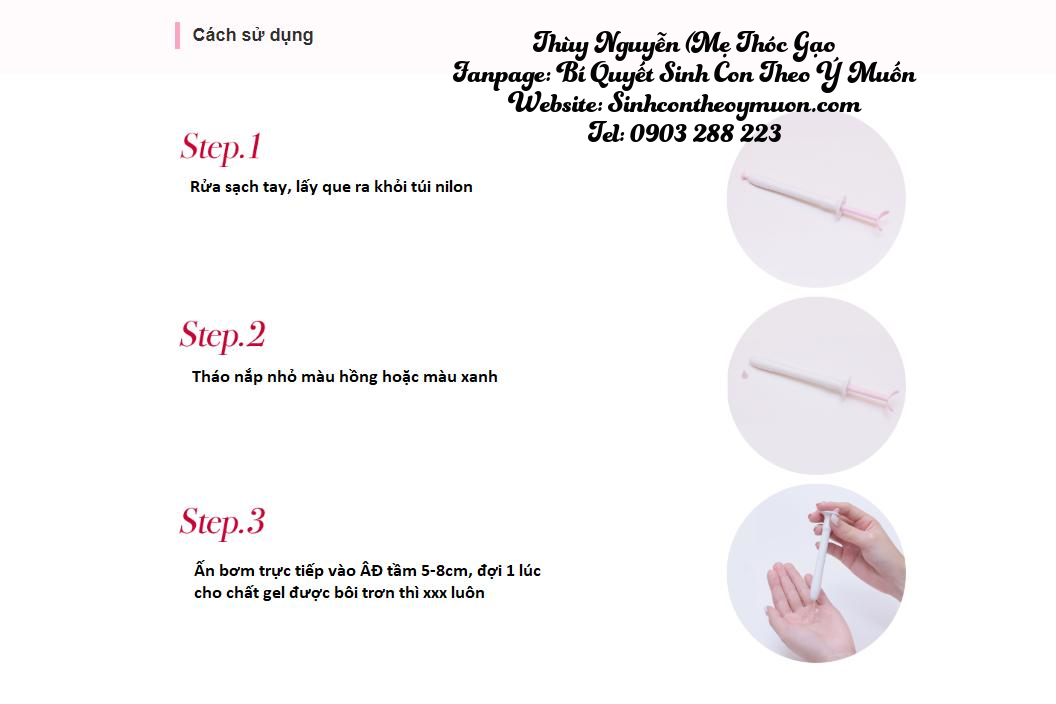 Cách sử dụng

Thùy Nguyễn (Mẹ Thóc Gạo
Fanpage: Bí Quyết Sinh Con Theo Ý Muốn
Website: Sinhcontheoymuon.com
Tel: 0903 288 223

Step.1

Rửa sạch tay, lấy que ra khỏi túi nilon

Step.2

Tháo nắp nhỏ màu hồng hoặc màu xanh

Step.3

Ấn bơm trực tiếp vào ÂĐ tầm 5-8cm, đợi 1 lúc cho chất gel được bôi trơn thì xxx luôn