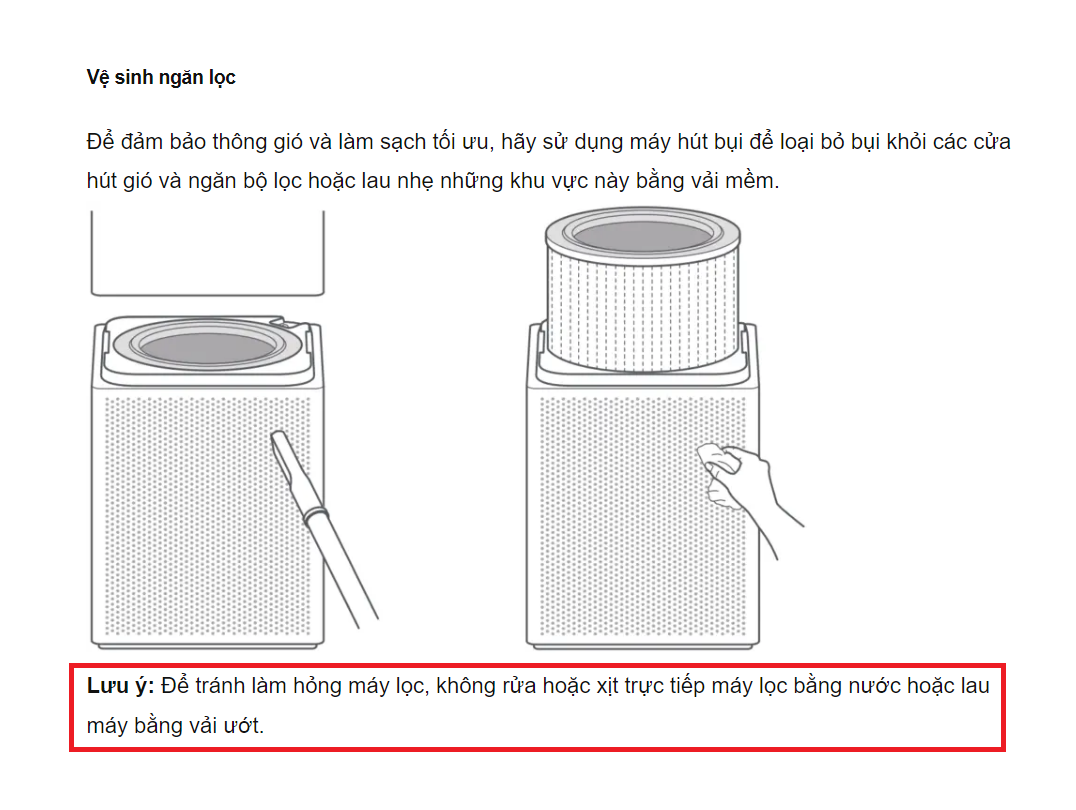 Vệ sinh ngăn lọc

Để đảm bảo thông gió và làm sạch tối ưu, hãy sử dụng máy hút bụi để loại bỏ bụi khỏi các cửa hút gió và ngăn bộ lọc hoặc lau nhẹ những khu vực này bằng vải mềm.

Lưu ý: Để tránh làm hỏng máy lọc, không rửa hoặc xịt trực tiếp máy lọc bằng nước hoặc lau máy bằng vải ướt.