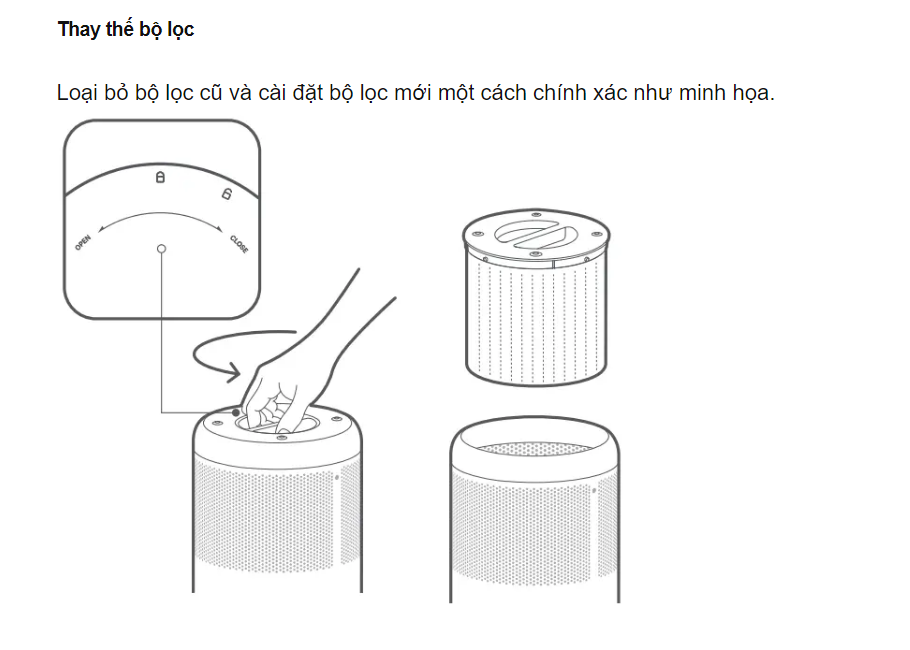 Thay thế bộ lọc

Loại bỏ bộ lọc cũ và cài đặt bộ lọc mới một cách chính xác như minh họa.

OPEN

CLOSE