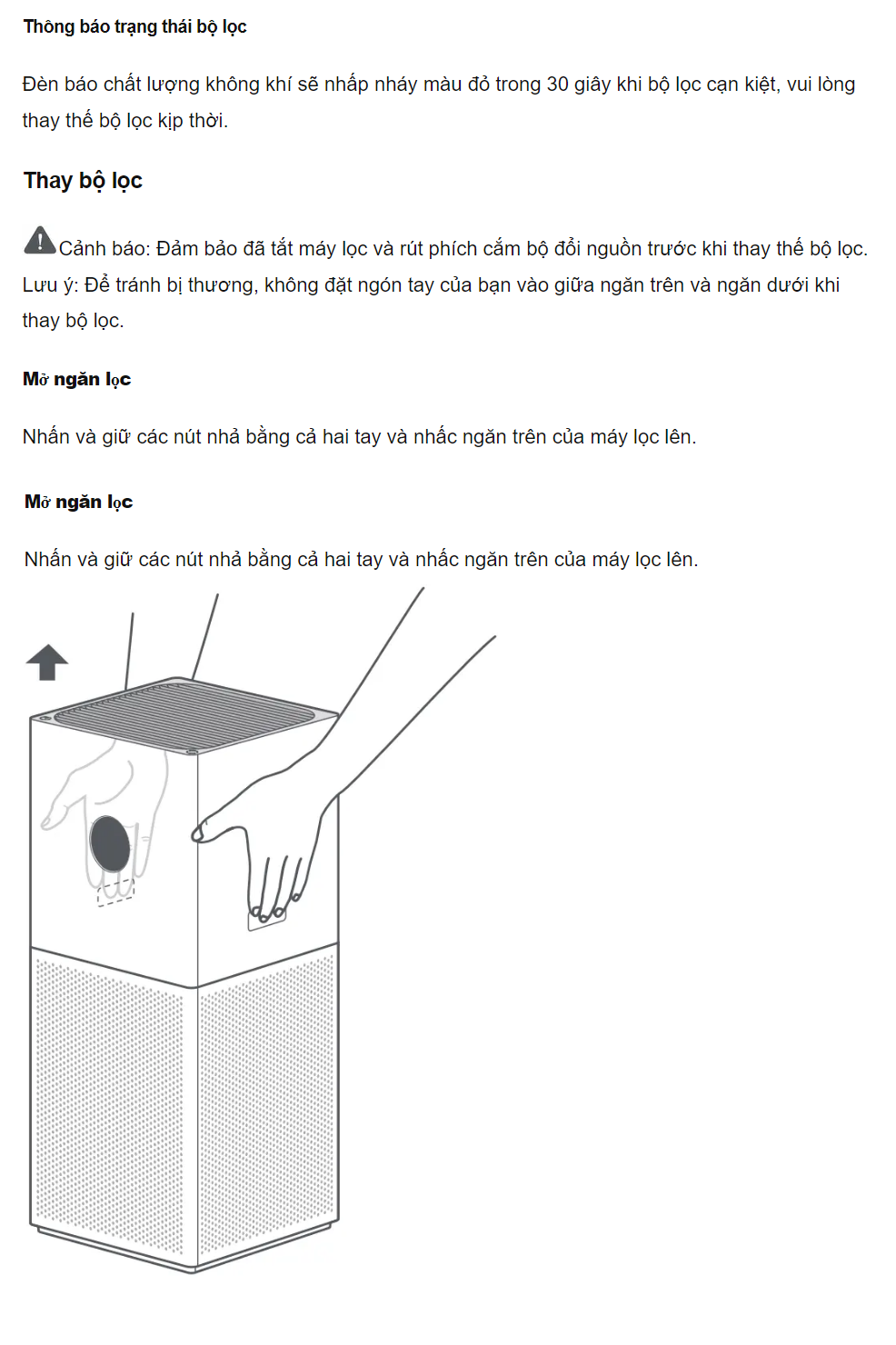 Thông báo trạng thái bộ lọc

Đèn báo chất lượng không khí sẽ nhấp nháy màu đỏ trong 30 giây khi bộ lọc cạn kiệt, vui lòng thay thế bộ lọc kịp thời.

Thay bộ lọc

Cảnh báo: Đảm bảo đã tắt máy lọc và rút phích cắm bộ đổi nguồn trước khi thay thế bộ lọc.
Lưu ý: Để tránh bị thương, không đặt ngón tay của bạn vào giữa ngăn trên và ngăn dưới khi thay bộ lọc.

Mở ngăn lọc

Nhấn và giữ các nút nhả bằng cả hai tay và nhấc ngăn trên của máy lọc lên.

Mở ngăn lọc

Nhấn và giữ các nút nhả bằng cả hai tay và nhấc ngăn trên của máy lọc lên.