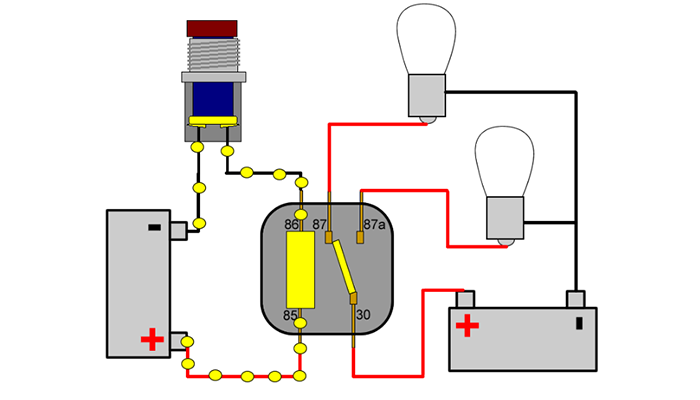 -
+
86
87
87a
85
30
+
-