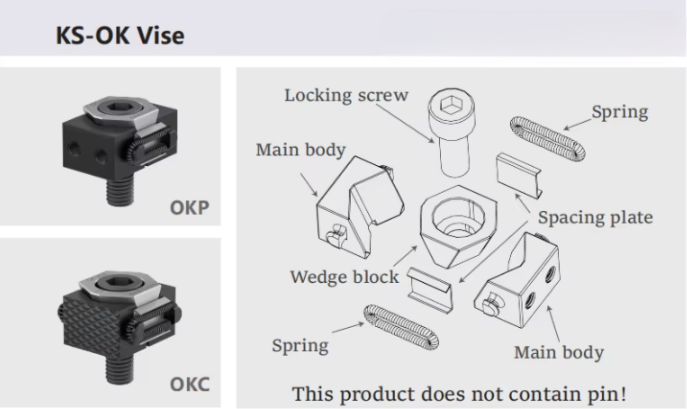 KS-OK Vise

OKP

OKC

Locking screw

Spring

Main body

Spacing plate

Wedge block

Spring

Main body

This product does not contain pin!