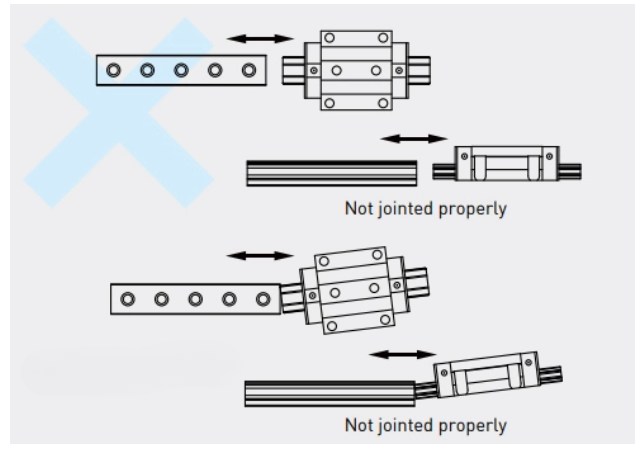 Not jointed properly

Not jointed properly