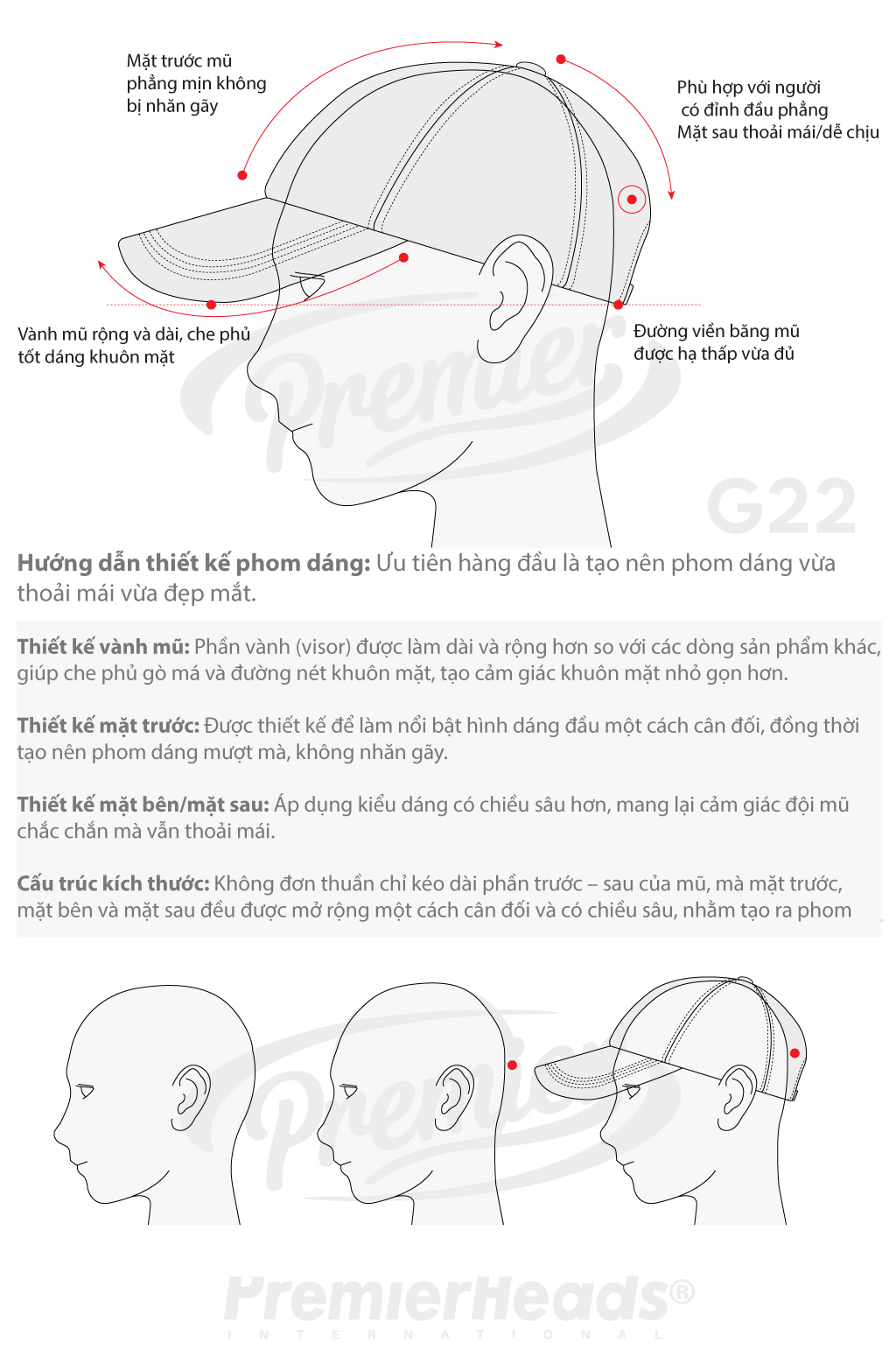 Mặt trước mũ phẳng mịn không bị nhăn gãy

Phù hợp với người có đỉnh đầu phẳng
Mặt sau thoải mái/dễ chịu

Vành mũ rộng và dài, che phủ tốt dáng khuôn mặt

Đường viền băng mũ được hạ thấp vừa đủ

Premier

G22

**Hướng dẫn thiết kế phom dáng:** Ưu tiên hàng đầu là tạo nên phom dáng vừa thoải mái vừa đẹp mắt.

**Thiết kế vành mũ:** Phần vành (visor) được làm dài và rộng hơn so với các dòng sản phẩm khác, giúp che phủ gò má và đường nét khuôn mặt, tạo cảm giác khuôn mặt nhỏ gọn hơn.

**Thiết kế mặt trước:** Được thiết kế để làm nổi bật hình dáng đầu một cách cân đối, đồng thời tạo nên phom dáng mượt mà, không nhăn gãy.

**Thiết kế mặt bên/mặt sau:** Áp dụng kiểu dáng có chiều sâu hơn, mang lại cảm giác đội mũ chắc chắn mà vẫn thoải mái.

**Cấu trúc kích thước:** Không đơn thuần chỉ kéo dài phần trước – sau của mũ, mà mặt trước, mặt bên và mặt sau đều được mở rộng một cách cân đối và có chiều sâu, nhằm tạo ra phom

Premier

PremierHeads®
INTERNATIONAL