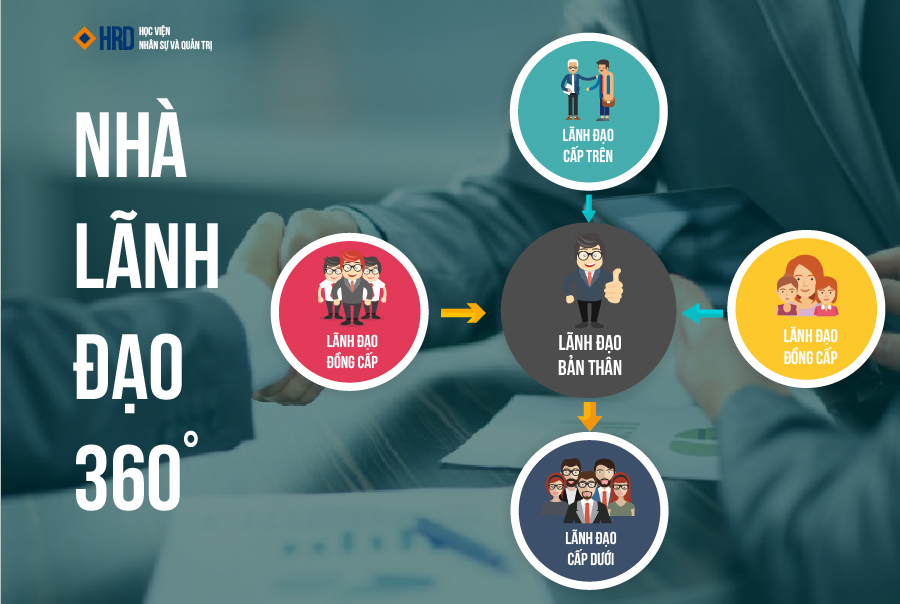 HRD HỌC VIỆN NHÂN SỰ VÀ QUẢN TRỊ

NHÀ LÃNH ĐẠO 360°

LÃNH ĐẠO CẤP TRÊN

LÃNH ĐẠO ĐỒNG CẤP

LÃNH ĐẠO BẢN THÂN

LÃNH ĐẠO ĐỒNG CẤP

LÃNH ĐẠO CẤP DƯỚI