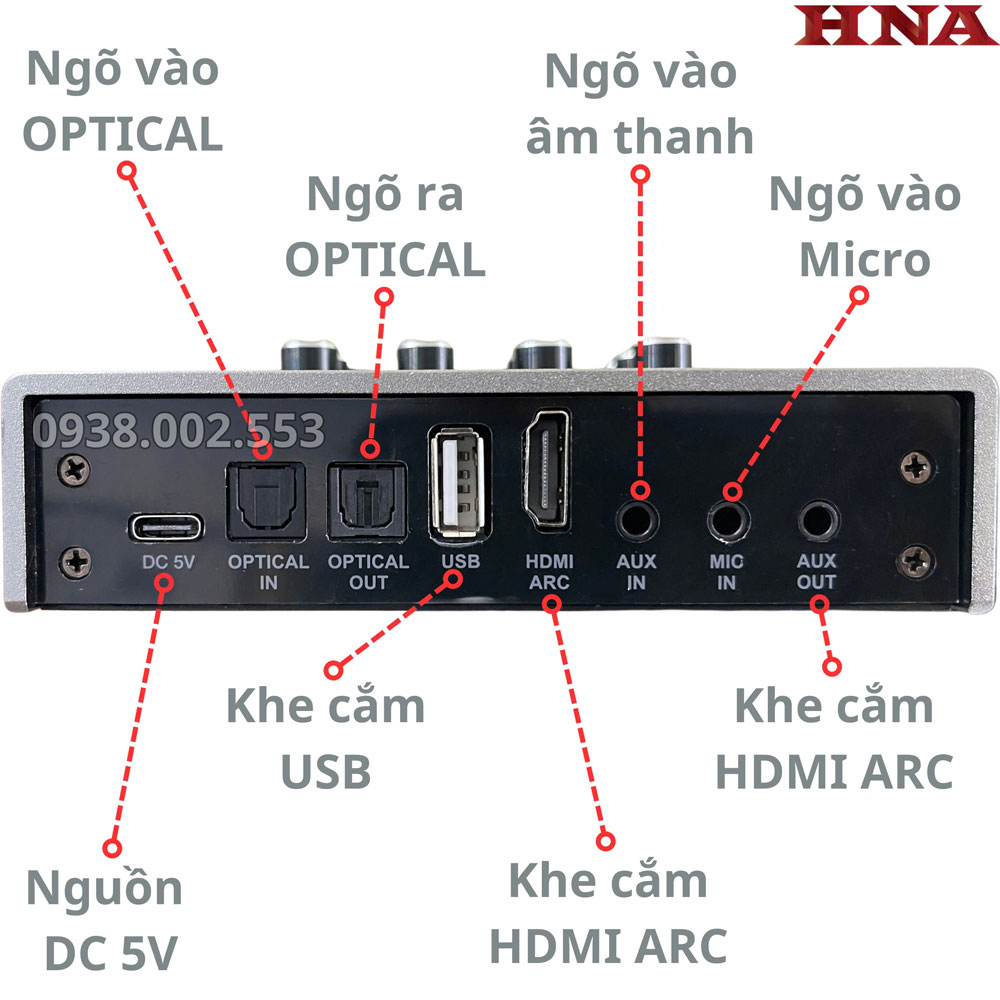 HNA

Ngõ vào OPTICAL

Ngõ ra OPTICAL

Ngõ vào âm thanh

Ngõ vào Micro

0938.002.553

DC 5V

OPTICAL IN

OPTICAL OUT

USB

HDMI ARC

AUX IN

MIC IN

AUX OUT

Khe cắm USB

Khe cắm HDMI ARC

Nguồn DC 5V

Khe cắm HDMI ARC