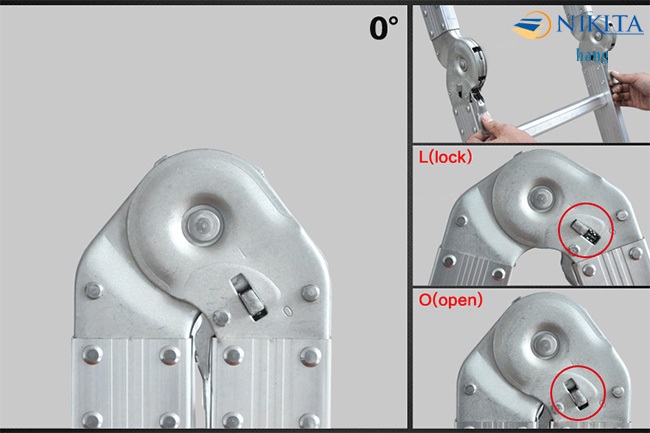 0°

NIKITA
hang

L(lock)

O(open)