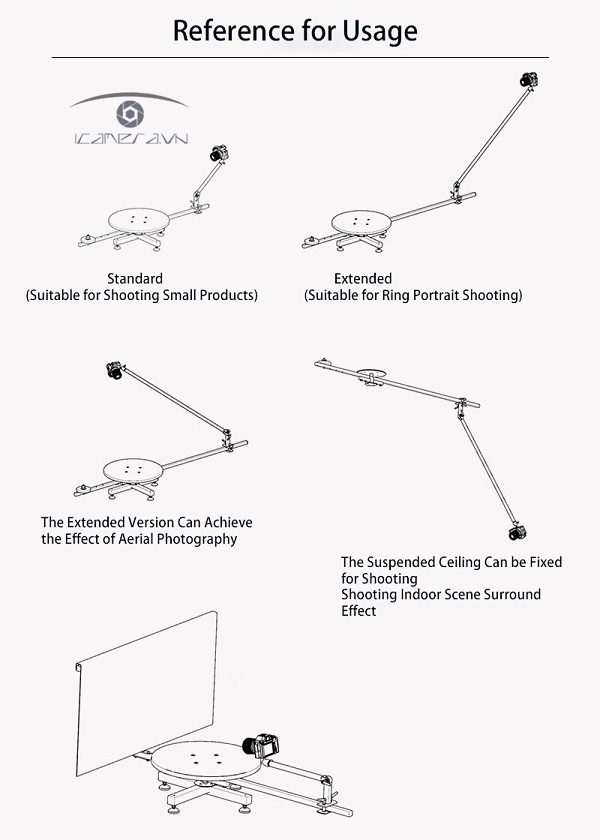 Reference for Usage

ICAMERA.VN

Standard
(Suitable for Shooting Small Products)

Extended
(Suitable for Ring Portrait Shooting)

The Extended Version Can Achieve the Effect of Aerial Photography

The Suspended Ceiling Can be Fixed for Shooting
Shooting Indoor Scene Surround Effect