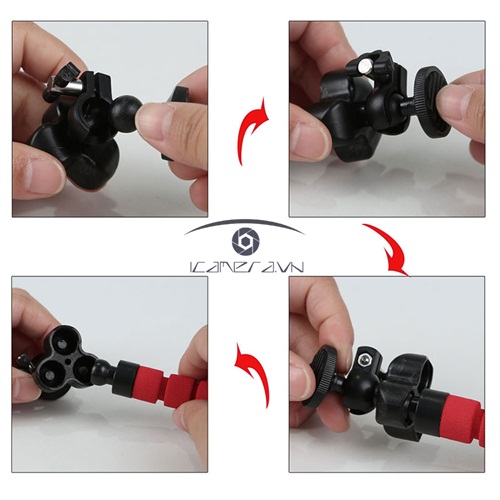 ICAMERA.VN