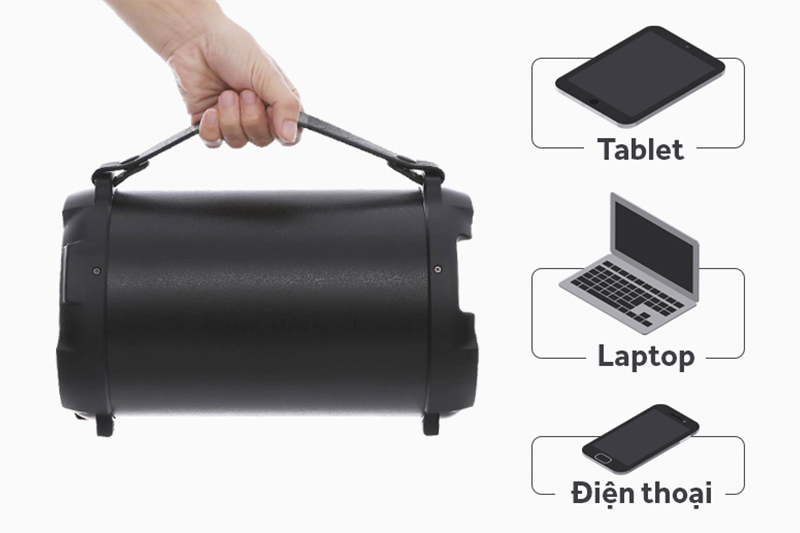 Tablet

Laptop

Điện thoại