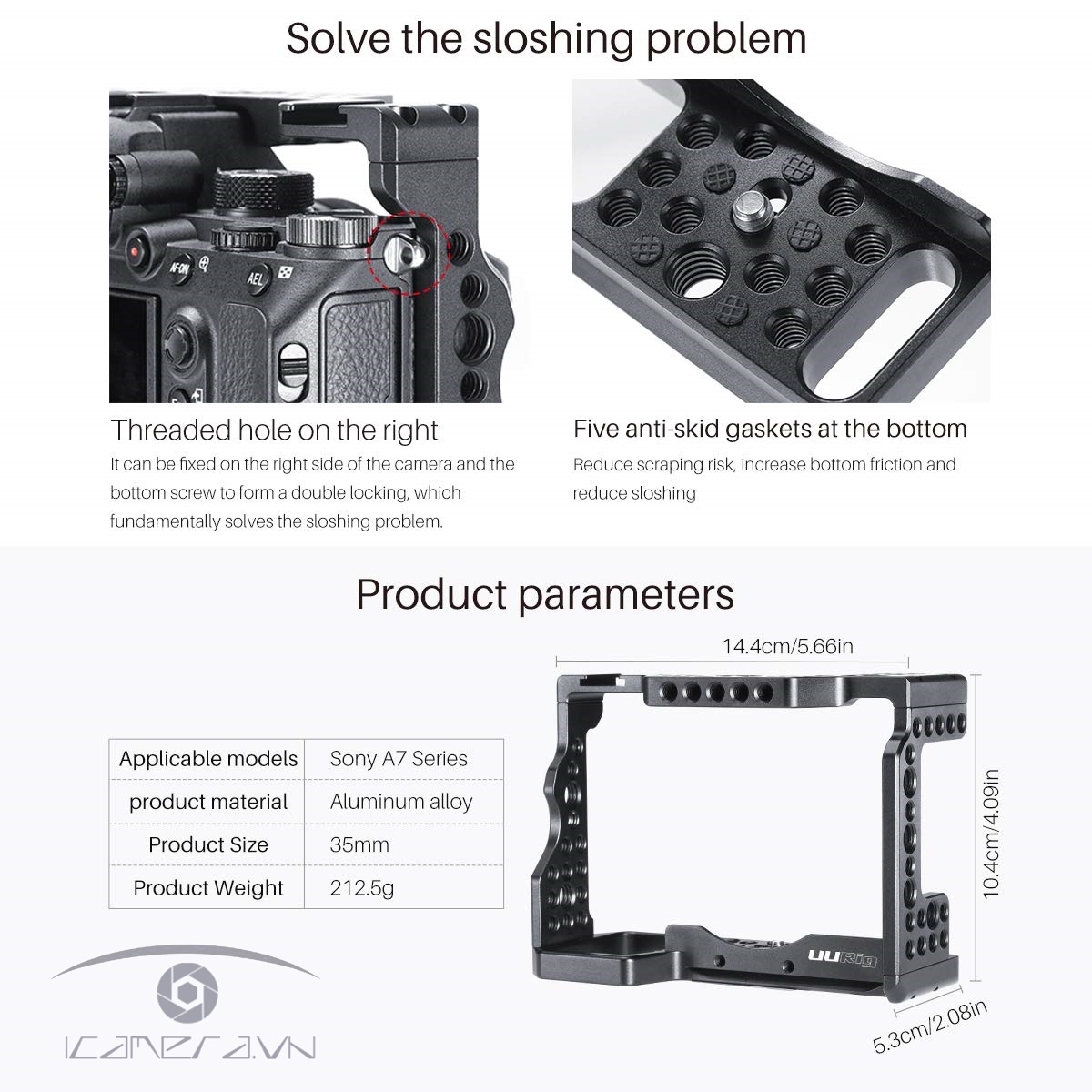 Solve the sloshing problem

AF-ON AEL

Threaded hole on the right

It can be fixed on the right side of the camera and the bottom screw to form a double locking, which fundamentally solves the sloshing problem.

Five anti-skid gaskets at the bottom

Reduce scraping risk, increase bottom friction and reduce sloshing

Product parameters

| Applicable models | Sony A7 Series |
|---|---|
| product material | Aluminum alloy |
| Product Size | 35mm |
| Product Weight | 212.5g |

14.4cm/5.66in

10.4cm/4.09in

5.3cm/2.08in

UURig

ICAMERA.VN