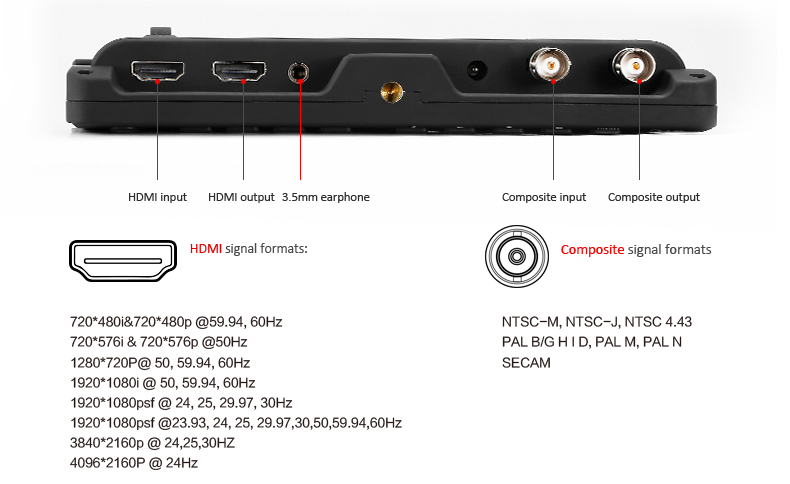 HDMI input HDMI output 3.5mm earphone

Composite input Composite output

HDMI signal formats:

720*480i&720*480p @59.94, 60Hz
720*576i & 720*576p @50Hz
1280*720P@ 50, 59.94, 60Hz
1920*1080i @ 50, 59.94, 60Hz
1920*1080psf @ 24, 25, 29.97, 30Hz
1920*1080psf @23.93, 24, 25, 29.97,30,50,59.94,60Hz
3840*2160p @ 24,25,30HZ
4096*2160P @ 24Hz

Composite signal formats

NTSC-M, NTSC-J, NTSC 4.43
PAL B/G H I D, PAL M, PAL N
SECAM