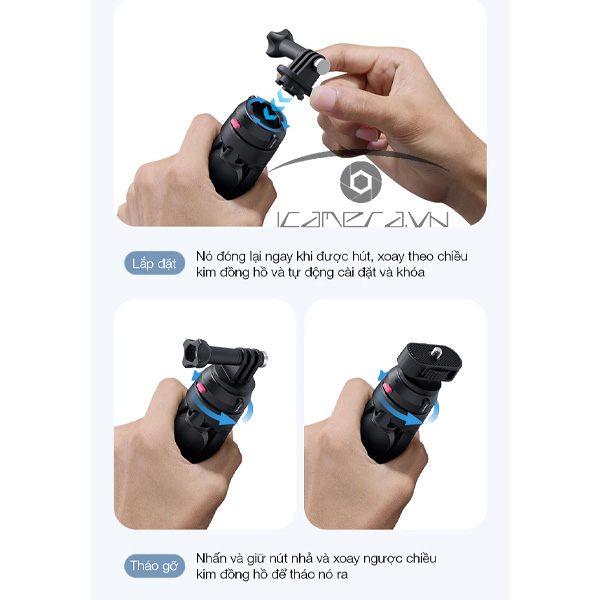 ICAMERA.VN

Lắp đặt

Nó đóng lại ngay khi được hút, xoay theo chiều kim đồng hồ và tự động cài đặt và khóa

Tháo gỡ

Nhấn và giữ nút nhả và xoay ngược chiều kim đồng hồ để tháo nó ra