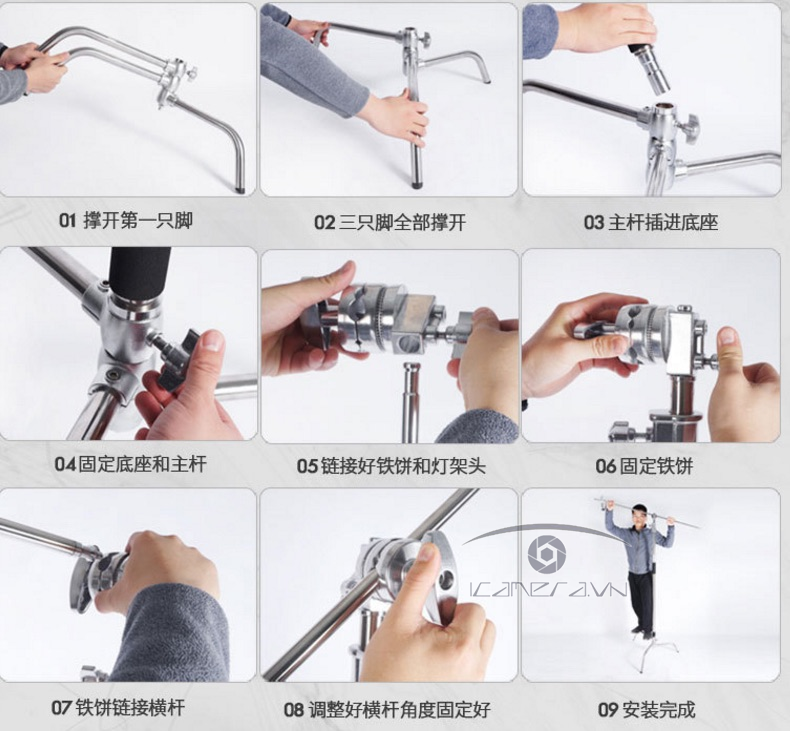 01 撑开第一只脚

02 三只脚全部撑开

03 主杆插进底座

04 固定底座和主杆

05 链接好铁饼和灯架头

06 固定铁饼

07 铁饼链接横杆

08 调整好横杆角度固定好

ICAMERA.VN

09 安装完成