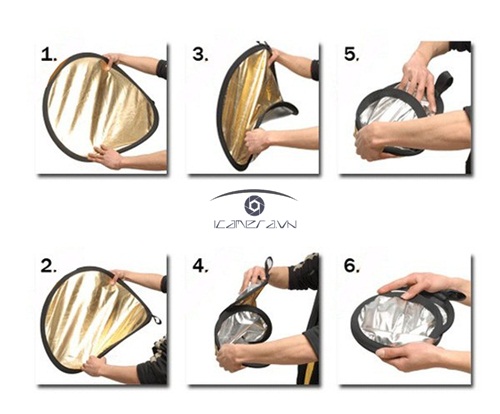 1.

3.

5.

ICAMERA.VN

2.

4.

6.