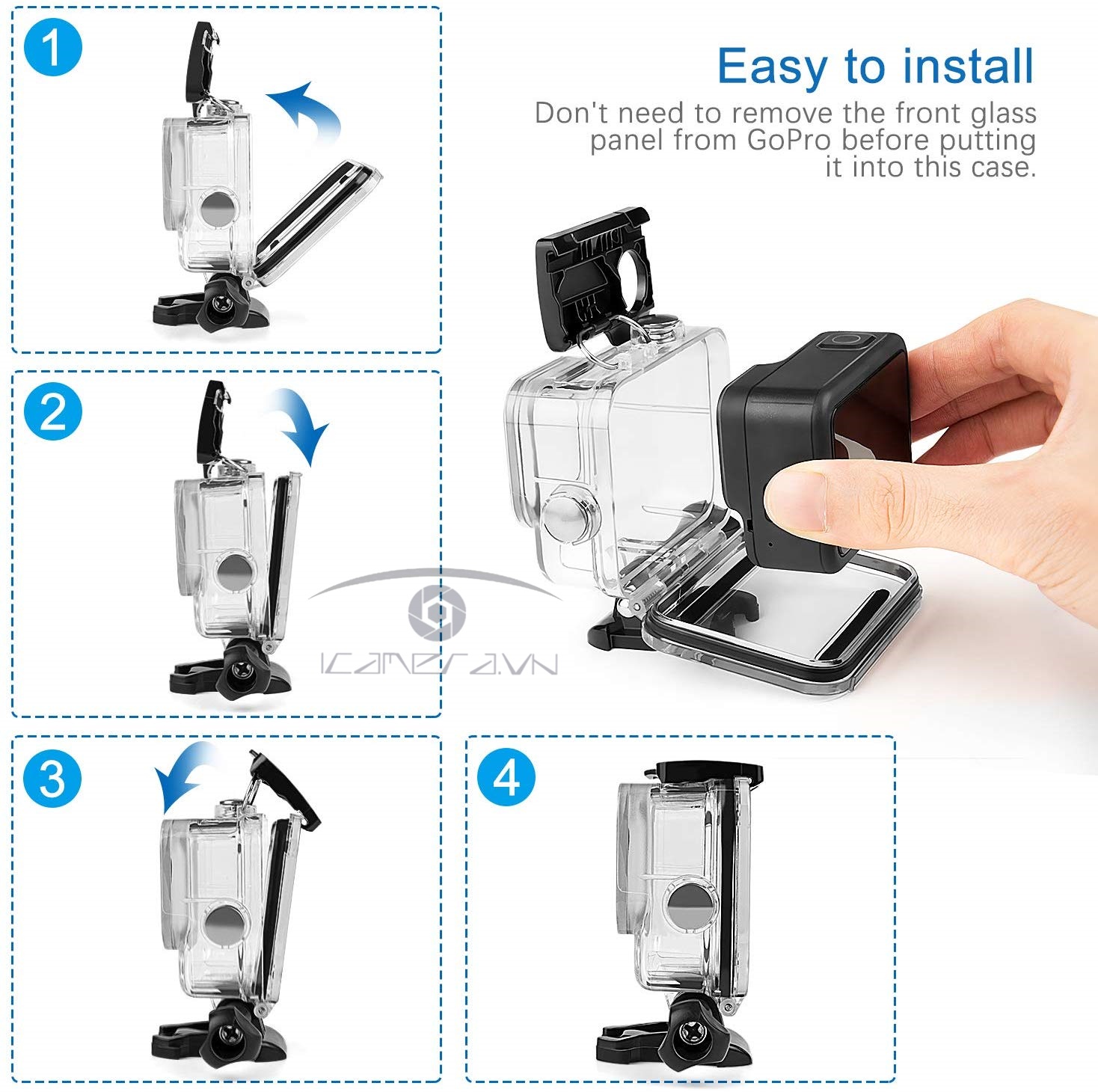 1

Easy to install

Don't need to remove the front glass panel from GoPro before putting it into this case.

2

ICAMERA.VN

3

4