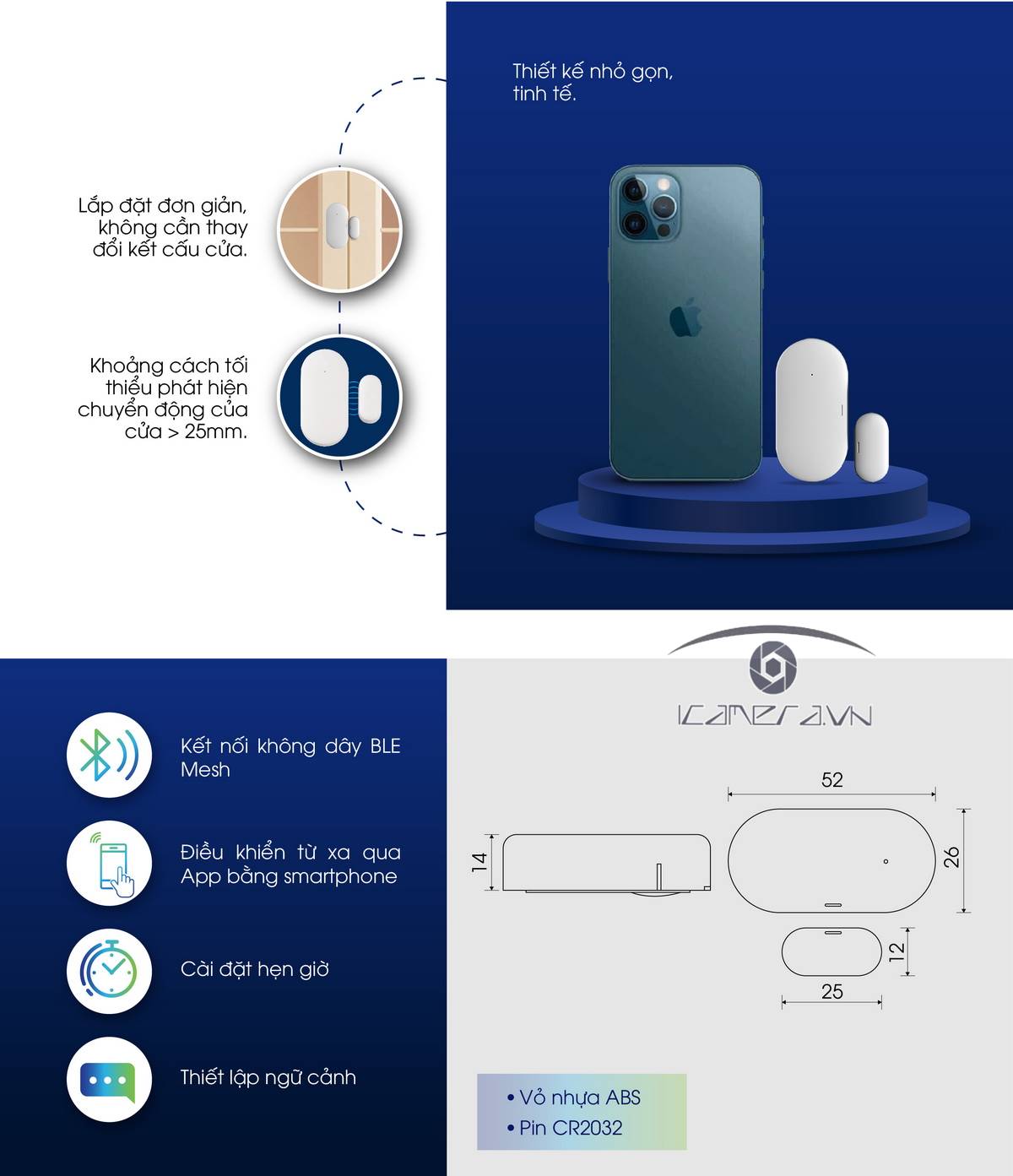 Thiết kế nhỏ gọn, tinh tế.

Lắp đặt đơn giản, không cần thay đổi kết cấu cửa.

Khoảng cách tối thiểu phát hiện chuyển động của cửa > 25mm.

ICAMERA.VN

Kết nối không dây BLE Mesh

Điều khiển từ xa qua App bằng smartphone

Cài đặt hẹn giờ

Thiết lập ngữ cảnh

52

14

26

12

25

• Vỏ nhựa ABS
• Pin CR2032