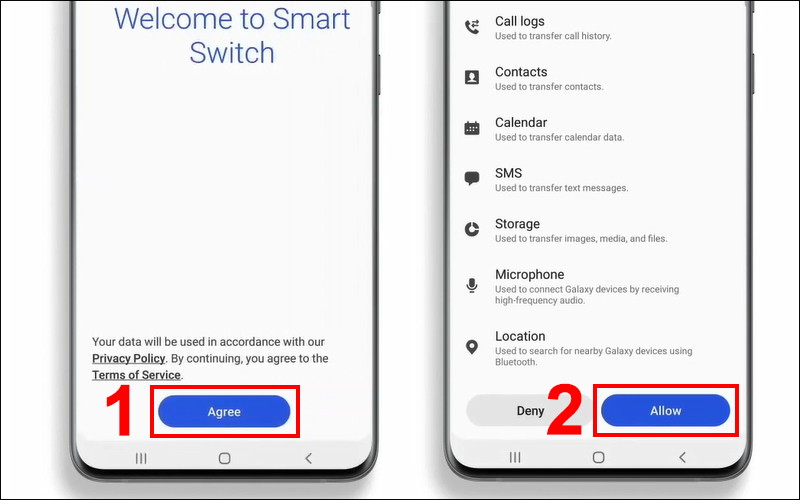 Welcome to Smart Switch

Your data will be used in accordance with our Privacy Policy. By continuing, you agree to the Terms of Service.

1

Agree

Call logs
Used to transfer call history.

Contacts
Used to transfer contacts.

Calendar
Used to transfer calendar data.

SMS
Used to transfer text messages.

Storage
Used to transfer images, media, and files.

Microphone
Used to connect Galaxy devices by receiving high-frequency audio.

Location
Used to search for nearby Galaxy devices using Bluetooth.

Deny

2

Allow