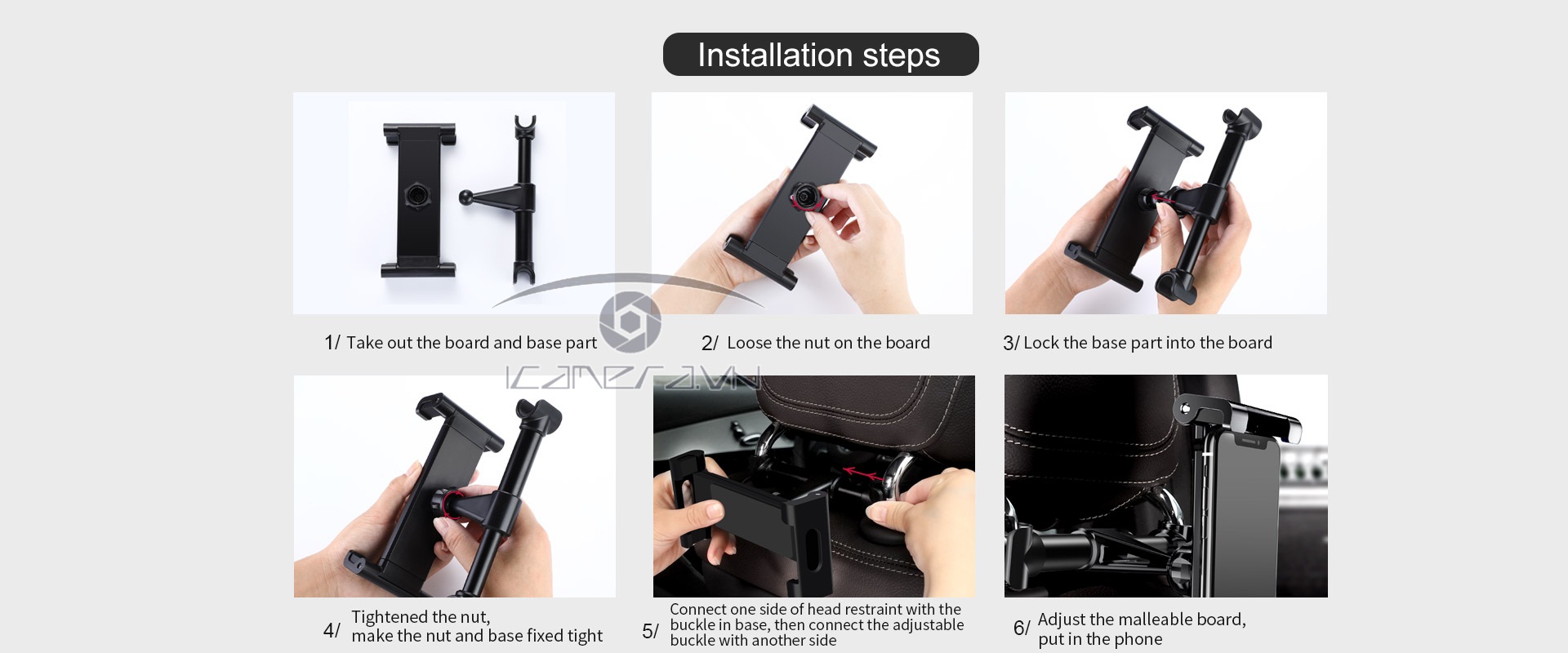 Installation steps

1/ Take out the board and base part

2/ Loose the nut on the board

3/ Lock the base part into the board

ICAMERA.VN

4/ Tightened the nut, make the nut and base fixed tight

5/ Connect one side of head restraint with the buckle in base, then connect the adjustable buckle with another side

6/ Adjust the malleable board, put in the phone