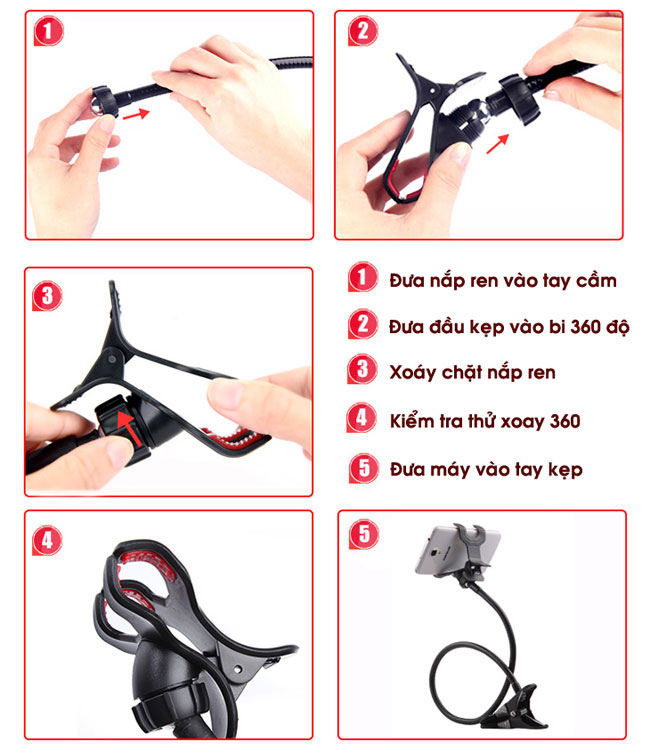 1

2

3

1 Đưa nắp ren vào tay cầm

2 Đưa đầu kẹp vào bi 360 độ

3 Xoáy chặt nắp ren

4 Kiểm tra thử xoay 360

5 Đưa máy vào tay kẹp

4

5