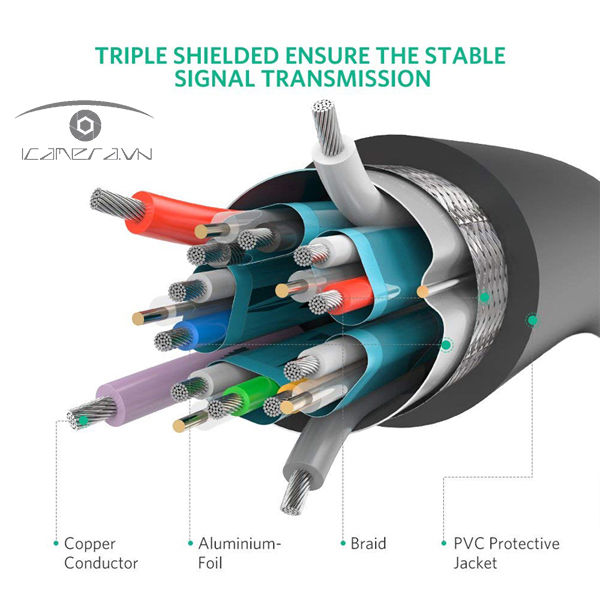 TRIPLE SHIELDED ENSURE THE STABLE SIGNAL TRANSMISSION

ICAMERA.VN

Copper Conductor

Aluminium-Foil

Braid

PVC Protective Jacket