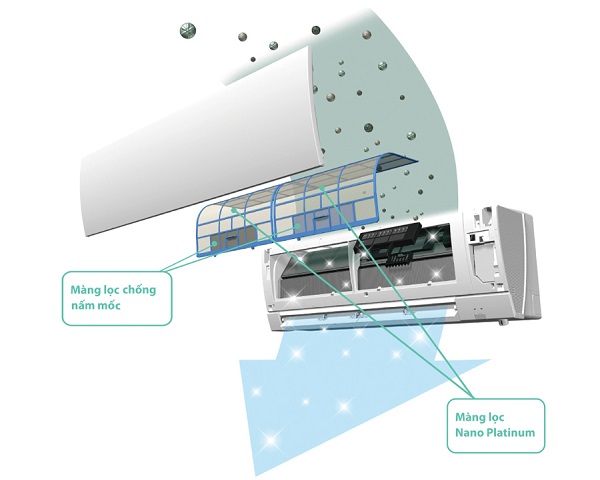 Màng lọc chống nấm mốc

Màng lọc Nano Platinum