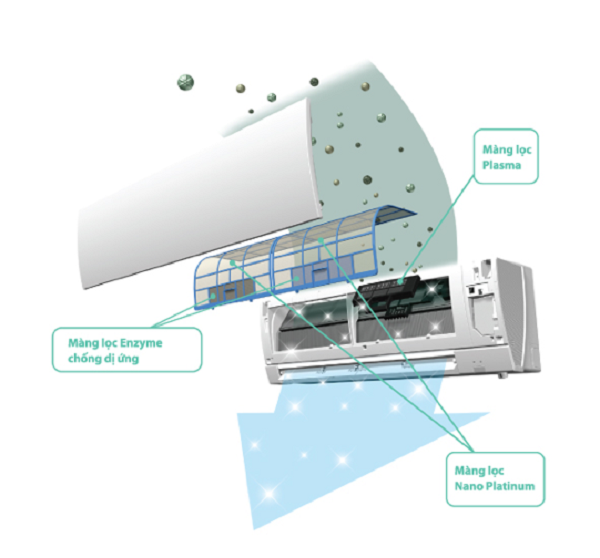 Màng lọc Plasma

Màng lọc Enzyme chống dị ứng

Màng lọc Nano Platinum