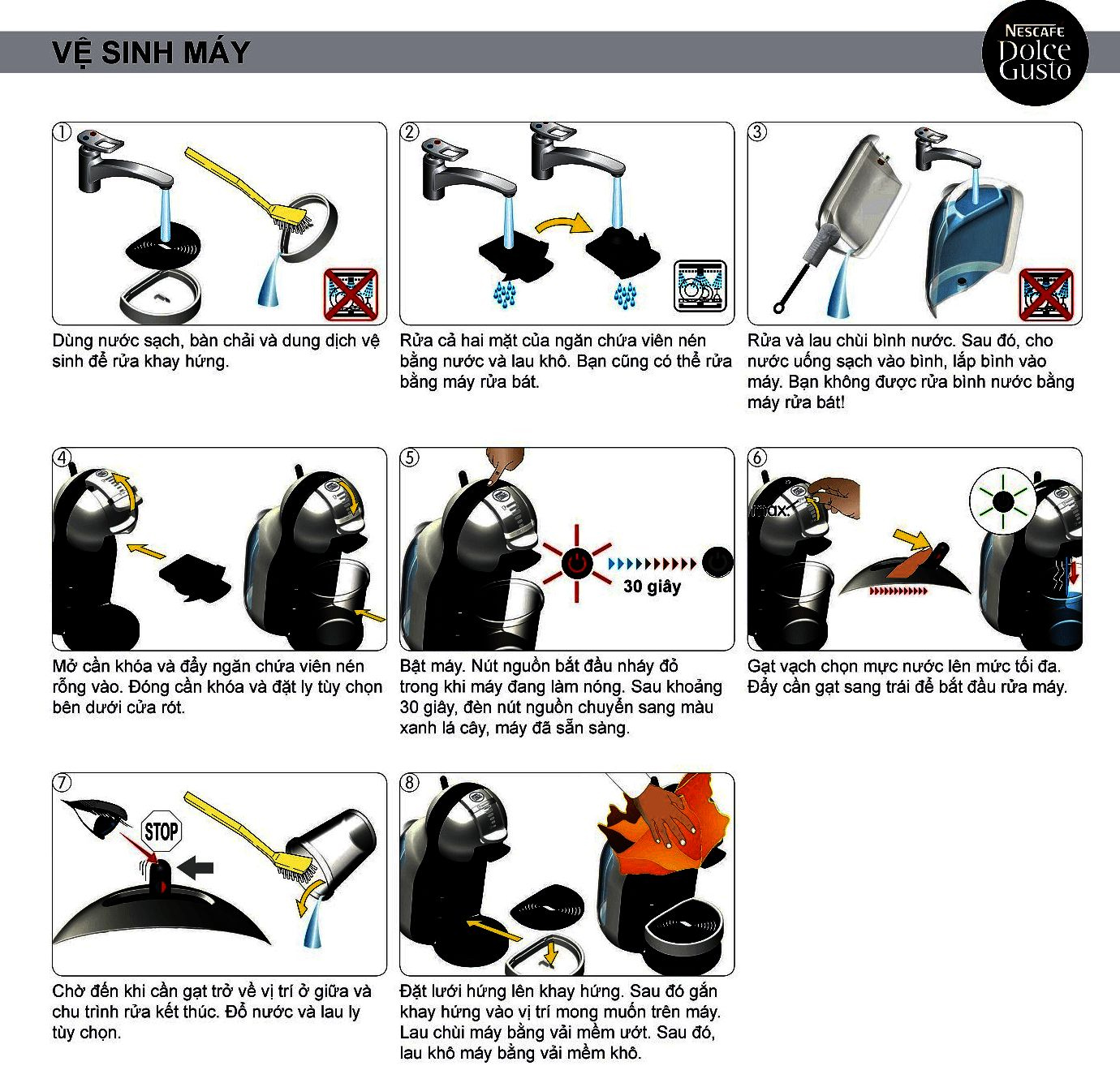 VỆ SINH MÁY

NESCAFÉ Dolce Gusto

①

Dùng nước sạch, bàn chải và dung dịch vệ sinh để rửa khay hứng.

②

Rửa cả hai mặt của ngăn chứa viên nén bằng nước và lau khô. Bạn cũng có thể rửa bằng máy rửa bát.

③

Rửa và lau chùi bình nước. Sau đó, cho nước uống sạch vào bình, lắp bình vào máy. Bạn không được rửa bình nước bằng máy rửa bát!

④

Mở cần khóa và đẩy ngăn chứa viên nén rỗng vào. Đóng cần khóa và đặt ly tùy chọn bên dưới cửa rót.

⑤

30 giây

Bật máy. Nút nguồn bắt đầu nháy đỏ trong khi máy đang làm nóng. Sau khoảng 30 giây, đèn nút nguồn chuyển sang màu xanh lá cây, máy đã sẵn sàng.

⑥

max.

Gạt vạch chọn mực nước lên mức tối đa. Đẩy cần gạt sang trái để bắt đầu rửa máy.

⑦

STOP

Chờ đến khi cần gạt trở về vị trí ở giữa và chu trình rửa kết thúc. Đổ nước và lau ly tùy chọn.

⑧

Đặt lưới hứng lên khay hứng. Sau đó gắn khay hứng vào vị trí mong muốn trên máy. Lau chùi máy bằng vải mềm ướt. Sau đó, lau khô máy bằng vải mềm khô.