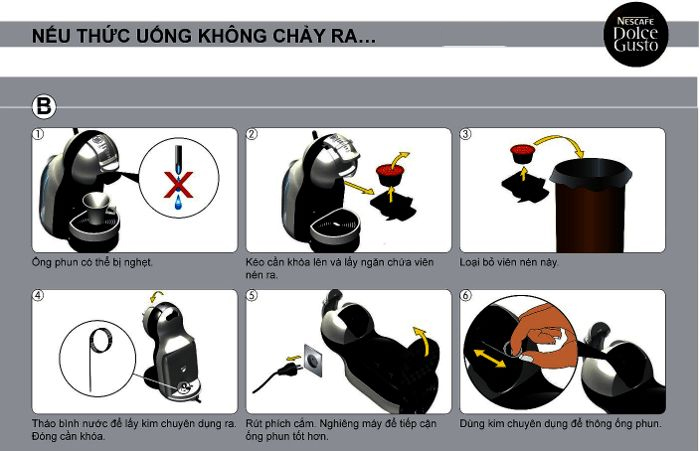 NẾU THỨC UỐNG KHÔNG CHẢY RA...

NESCAFÉ Dolce Gusto

B

①

Ống phun có thể bị nghẹt.

②

Kéo cần khóa lên và lấy ngăn chứa viên nén ra.

③

Loại bỏ viên nén này.

④

Tháo bình nước để lấy kim chuyên dụng ra. Đóng cần khóa.

⑤

Rút phích cắm. Nghiêng máy để tiếp cận ống phun tốt hơn.

⑥

Dùng kim chuyên dụng để thông ống phun.