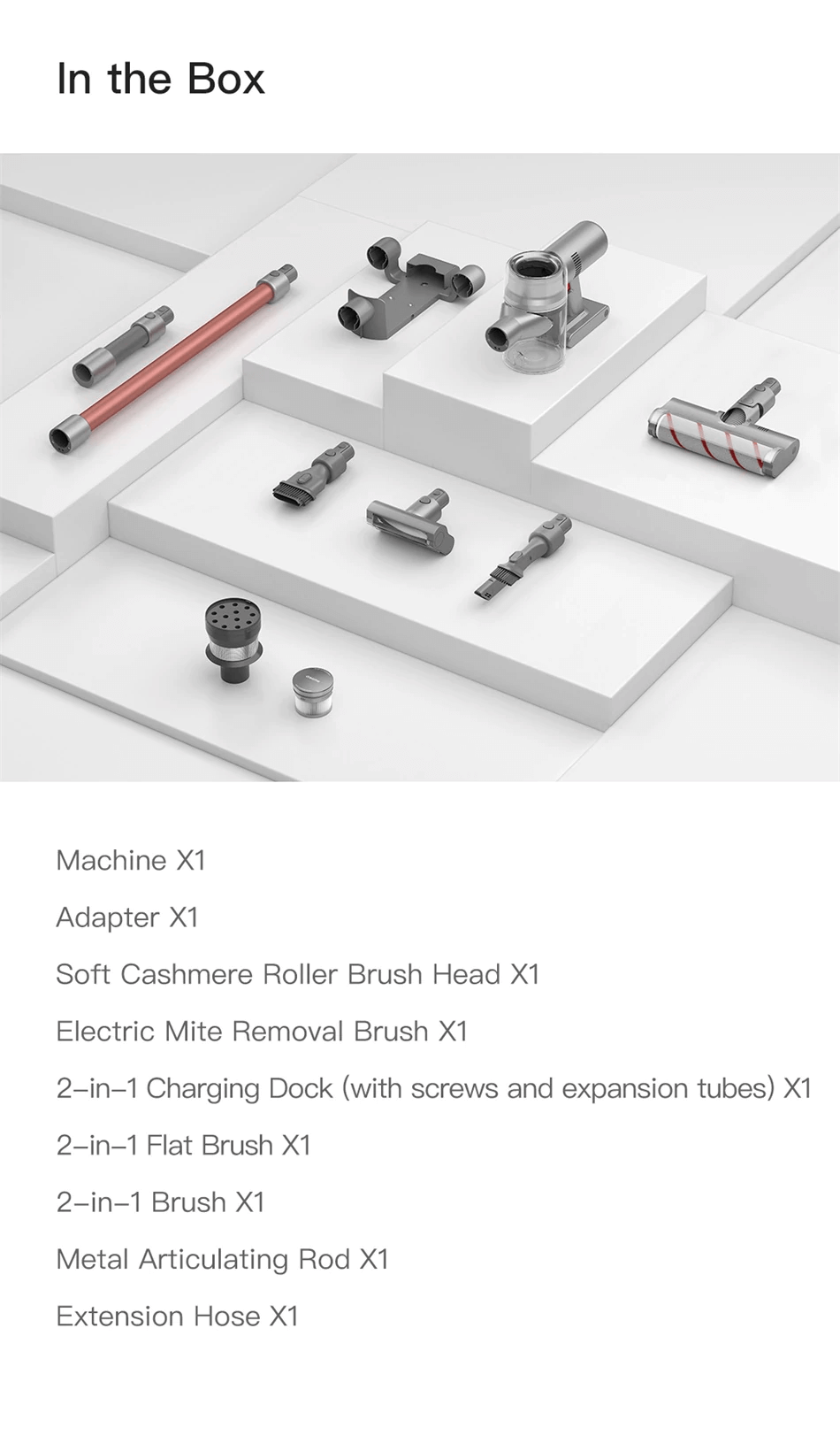 In the Box

Machine X1

Adapter X1

Soft Cashmere Roller Brush Head X1

Electric Mite Removal Brush X1

2-in-1 Charging Dock (with screws and expansion tubes) X1

2-in-1 Flat Brush X1

2-in-1 Brush X1

Metal Articulating Rod X1

Extension Hose X1