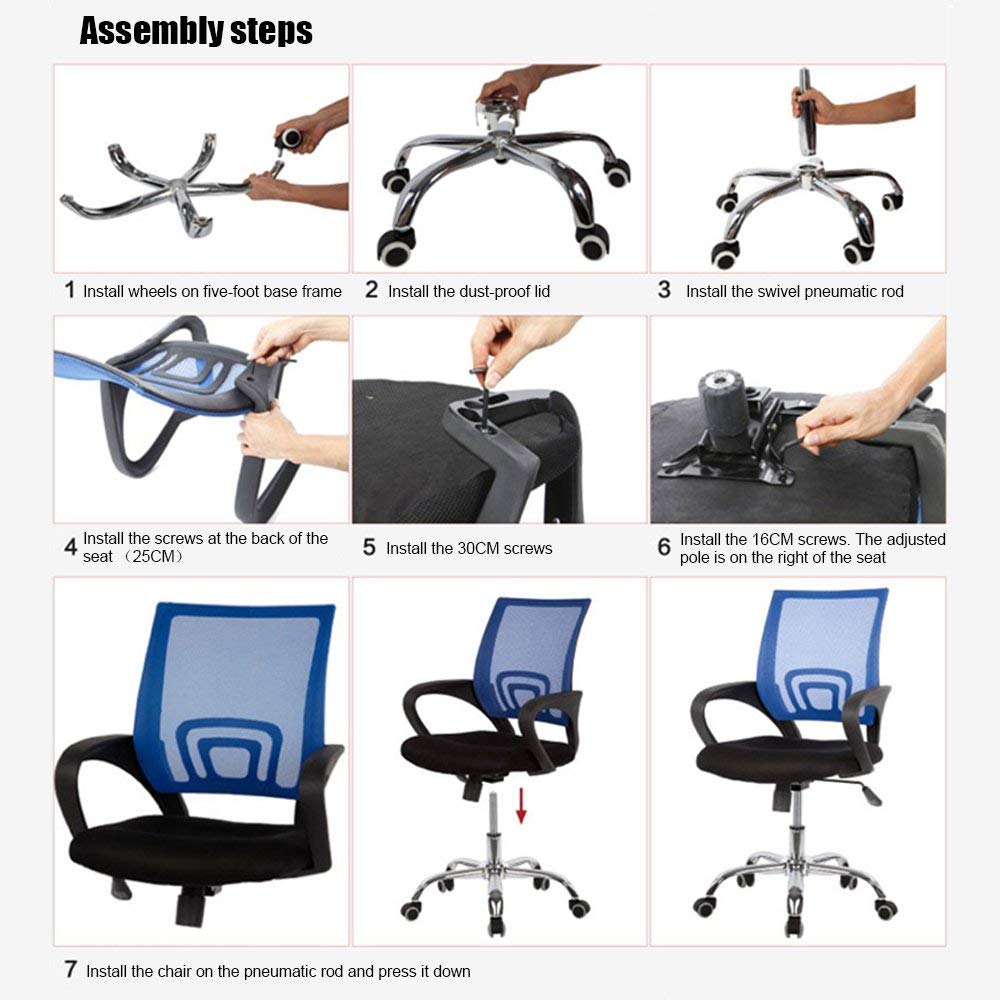 Assembly steps

1 Install wheels on five-foot base frame

2 Install the dust-proof lid

3 Install the swivel pneumatic rod

4 Install the screws at the back of the seat （25CM）

5 Install the 30CM screws

6 Install the 16CM screws. The adjusted pole is on the right of the seat

7 Install the chair on the pneumatic rod and press it down