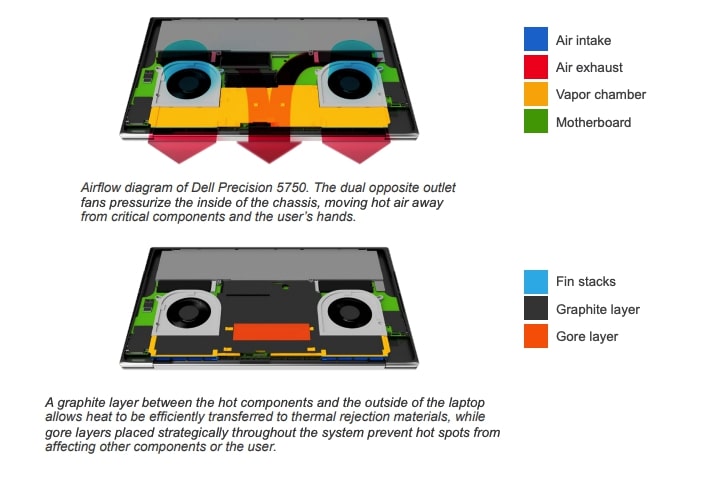 Air intake
Air exhaust
Vapor chamber
Motherboard

Airflow diagram of Dell Precision 5750. The dual opposite outlet fans pressurize the inside of the chassis, moving hot air away from critical components and the user's hands.

Fin stacks
Graphite layer
Gore layer

A graphite layer between the hot components and the outside of the laptop allows heat to be efficiently transferred to thermal rejection materials, while gore layers placed strategically throughout the system prevent hot spots from affecting other components or the user.