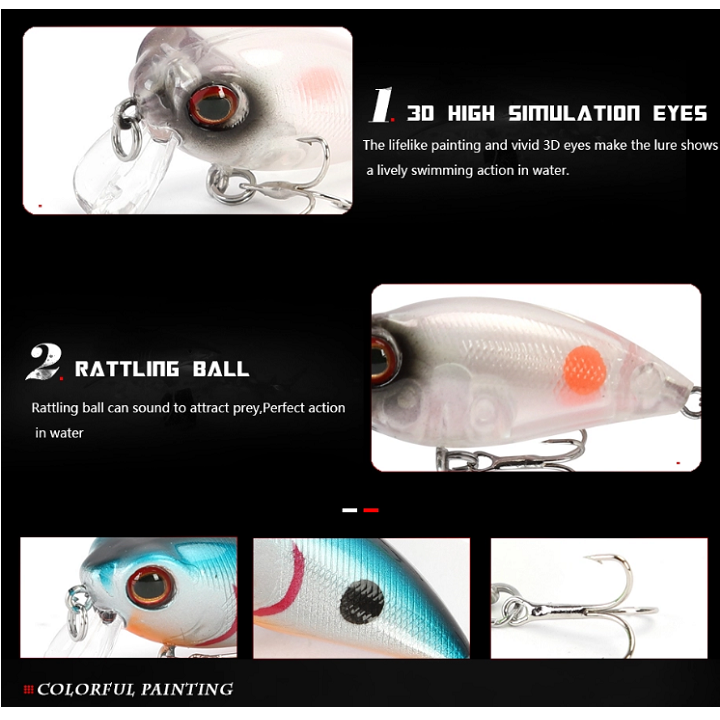 1. 3D HIGH SIMULATION EYES

The lifelike painting and vivid 3D eyes make the lure shows a lively swimming action in water.

2. RATTLING BALL

Rattling ball can sound to attract prey,Perfect action in water

COLORFUL PAINTING