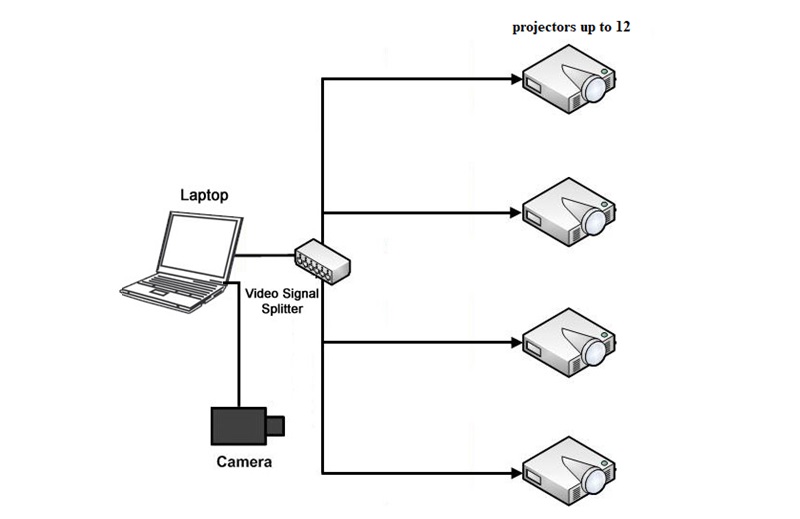 projectors up to 12

Laptop

Video Signal Splitter

Camera