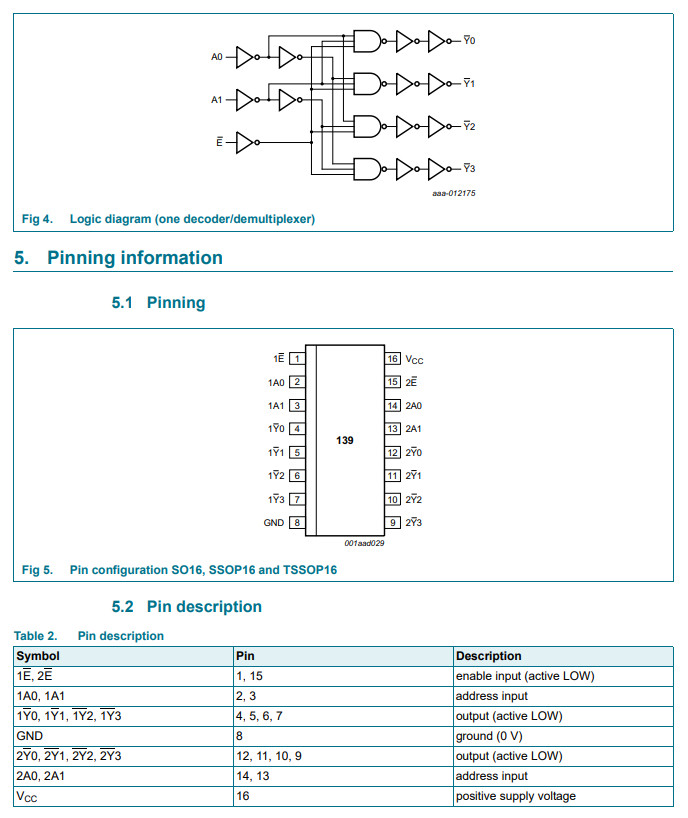 A0

A1

$\overline{E}$

$\overline{Y}0$

$\overline{Y}1$

$\overline{Y}2$

$\overline{Y}3$

aaa-012175

Fig 4. Logic diagram (one decoder/demultiplexer)

5. Pinning information

5.1 Pinning

$1\overline{E}$ 1

1A0 2

1A1 3

$1\overline{Y}0$ 4

$1\overline{Y}1$ 5

$1\overline{Y}2$ 6

$1\overline{Y}3$ 7

GND 8

139

16 $V_{CC}$

15 $2\overline{E}$

14 2A0

13 2A1

12 $2\overline{Y}0$

11 $2\overline{Y}1$

10 $2\overline{Y}2$

9 $2\overline{Y}3$

001aad029

Fig 5. Pin configuration SO16, SSOP16 and TSSOP16

5.2 Pin description

Table 2. Pin description

| Symbol | Pin | Description |
|---|---|---|
| $1\overline{E}$, $2\overline{E}$ | 1, 15 | enable input (active LOW) |
| 1A0, 1A1 | 2, 3 | address input |
| $1\overline{Y}0$, $1\overline{Y}1$, $1\overline{Y}2$, $1\overline{Y}3$ | 4, 5, 6, 7 | output (active LOW) |
| GND | 8 | ground (0 V) |
| $2\overline{Y}0$, $2\overline{Y}1$, $2\overline{Y}2$, $2\overline{Y}3$ | 12, 11, 10, 9 | output (active LOW) |
| 2A0, 2A1 | 14, 13 | address input |
| $V_{CC}$ | 16 | positive supply voltage |