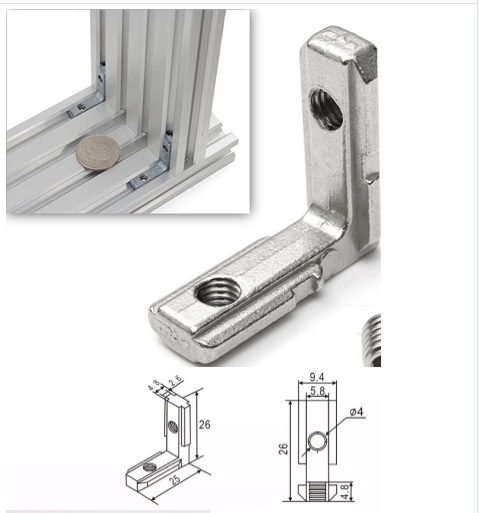 4.8
2.6
26
25
9.4
5.8
ø4
26
4.8